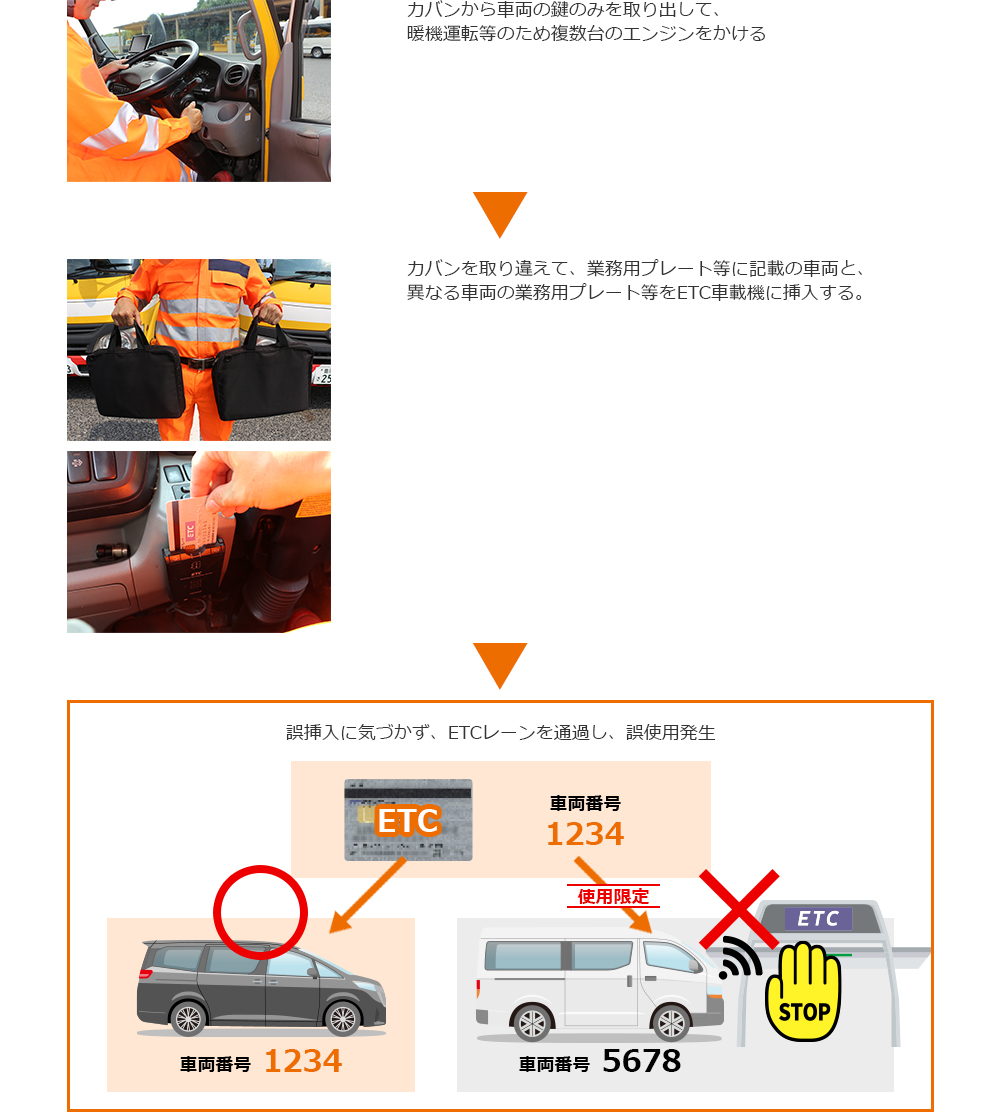 カバンから車両の鍵のみを取り出して、暖機運転等のため複数台のエンジンをかける

カバンを取り違えて、業務用プレート等に記載の車両と、異なる車両の業務用プレート等をETC車載機に挿入する。

ETC

誤挿入に気づかず、ETCレーンを通過し、誤使用発生

ETC

車両番号
1234

使用限定

ETC

STOP

車両番号 1234

車両番号 5678